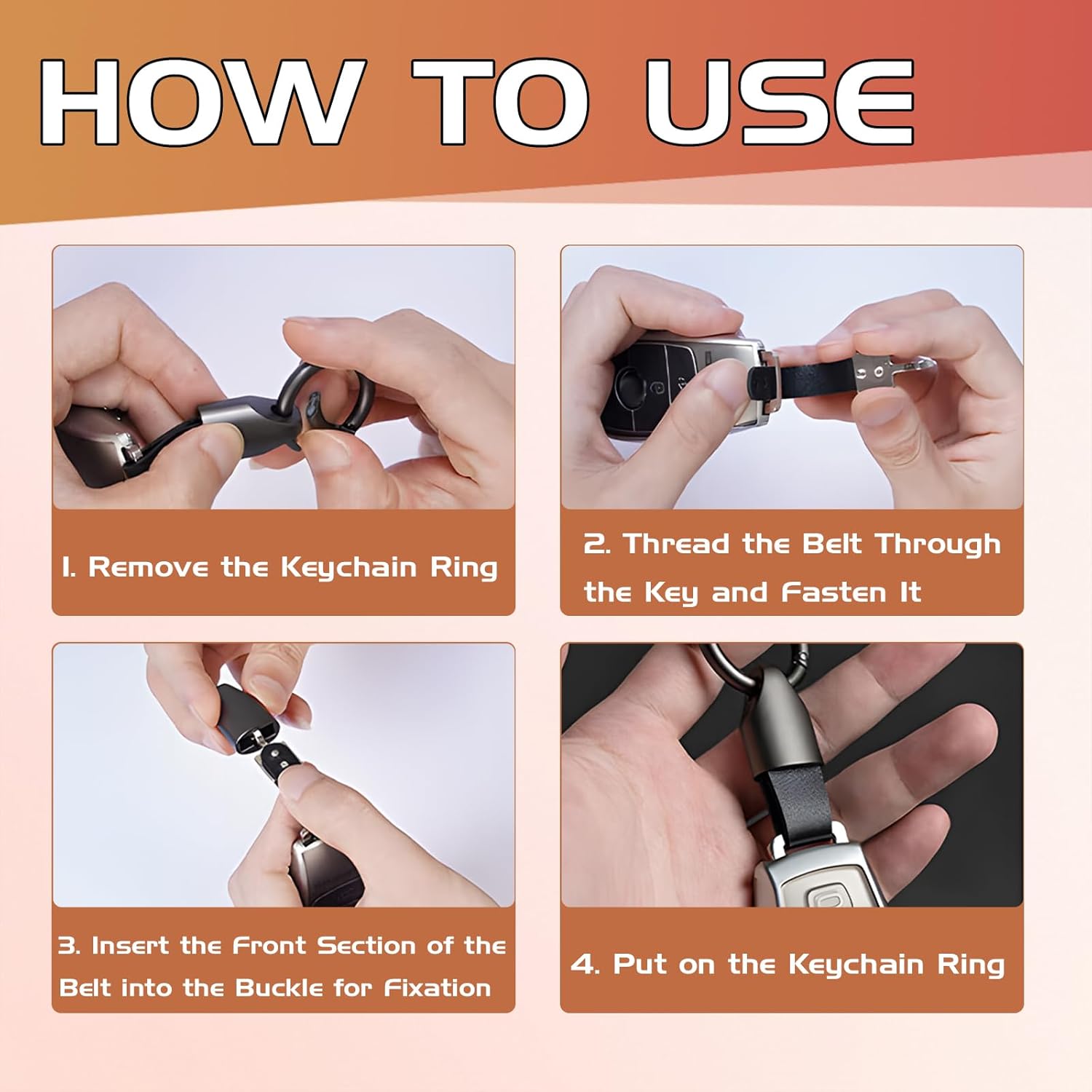 HOW TO USE

1. Remove the Keychain Ring

2. Thread the Belt Through the Key and Fasten It

3. Insert the Front Section of the Belt into the Buckle for Fixation

4. Put on the Keychain Ring